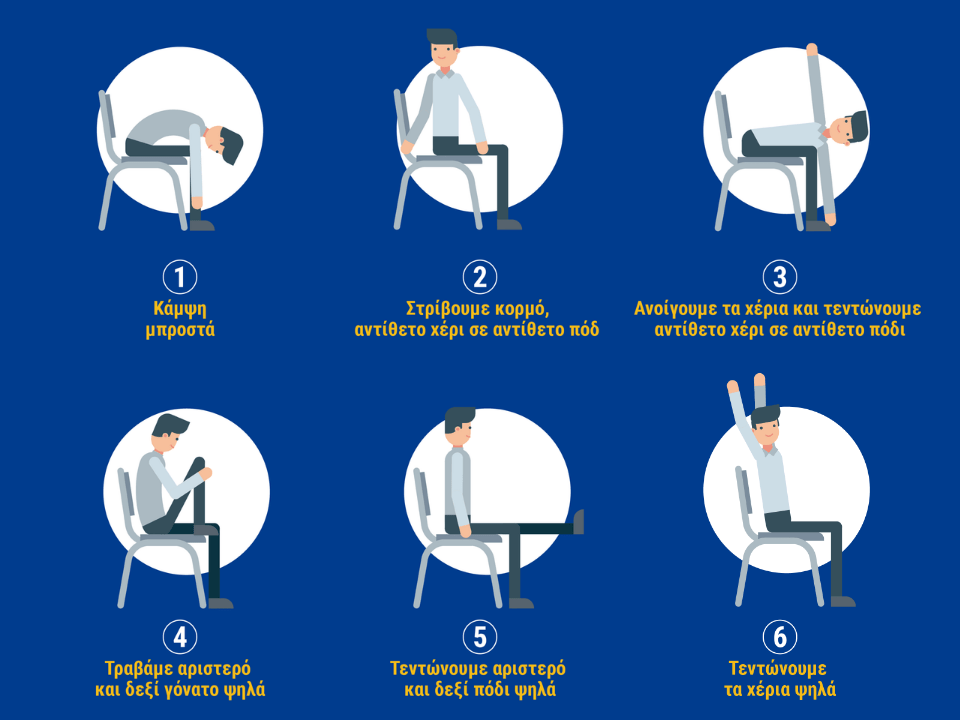 1
Κάμψη μπροστά

2
Στρίβουμε κορμό, αντίθετο χέρι σε αντίθετο πόδ

3
Ανοίγουμε τα χέρια και τεντώνουμε αντίθετο χέρι σε αντίθετο πόδι

4
Τραβάμε αριστερό και δεξί γόνατο ψηλά

5
Τεντώνουμε αριστερό και δεξί πόδι ψηλά

6
Τεντώνουμε τα χέρια ψηλά